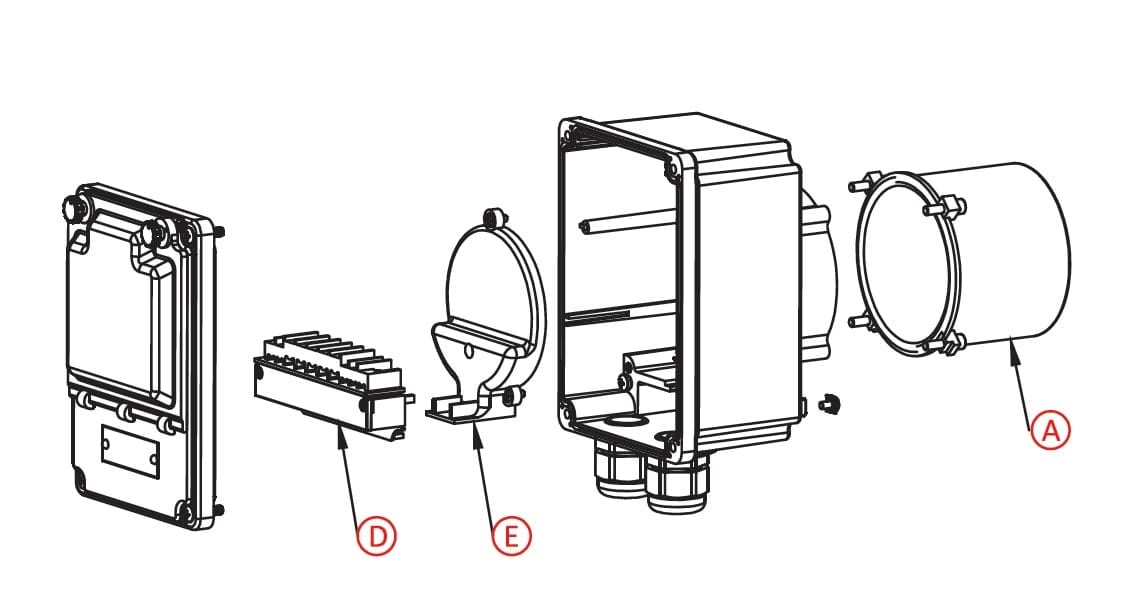 D

E

A