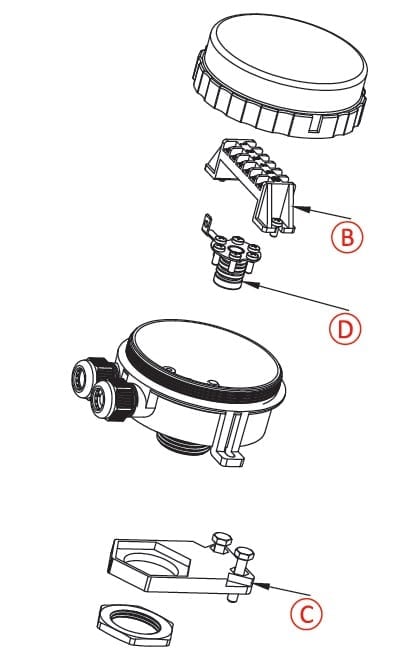 B

D

C