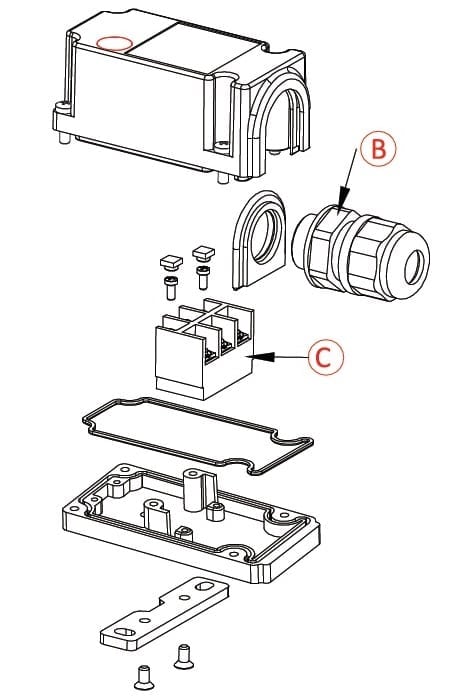 B

C