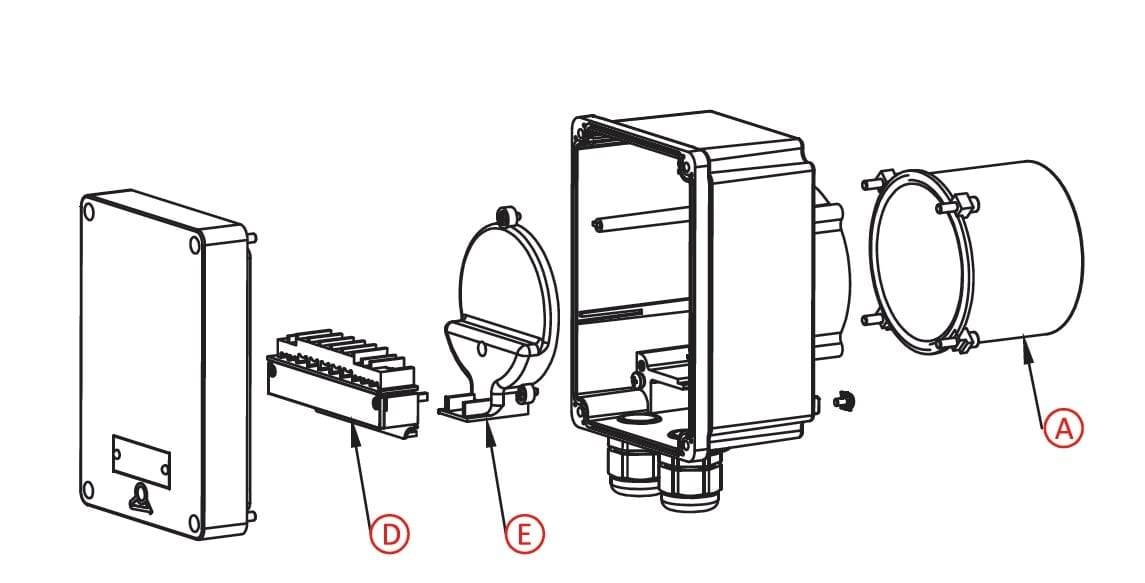 D

E

A