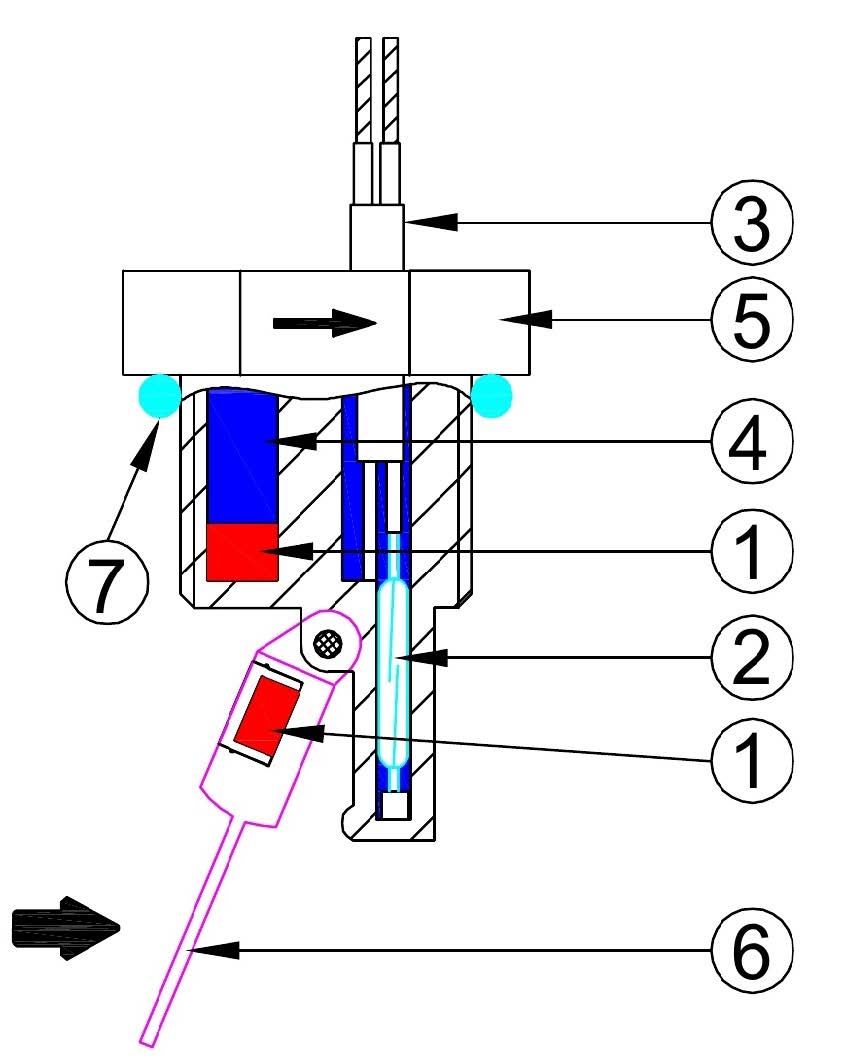 3
5
4
7
1
2
1
6